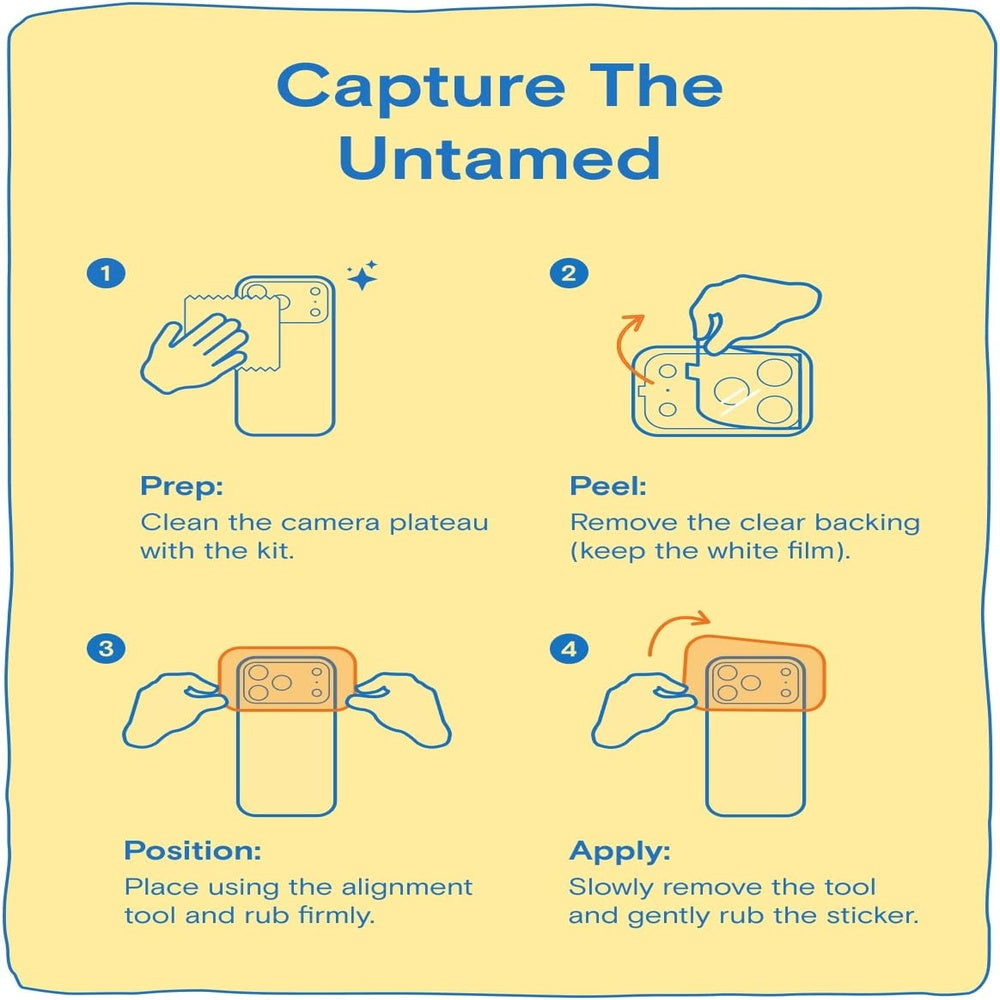 Capture The Untamed

1

Prep:
Clean the camera plateau with the kit.

2

Peel:
Remove the clear backing (keep the white film).

3

Position:
Place using the alignment tool and rub firmly.

4

Apply:
Slowly remove the tool and gently rub the sticker.