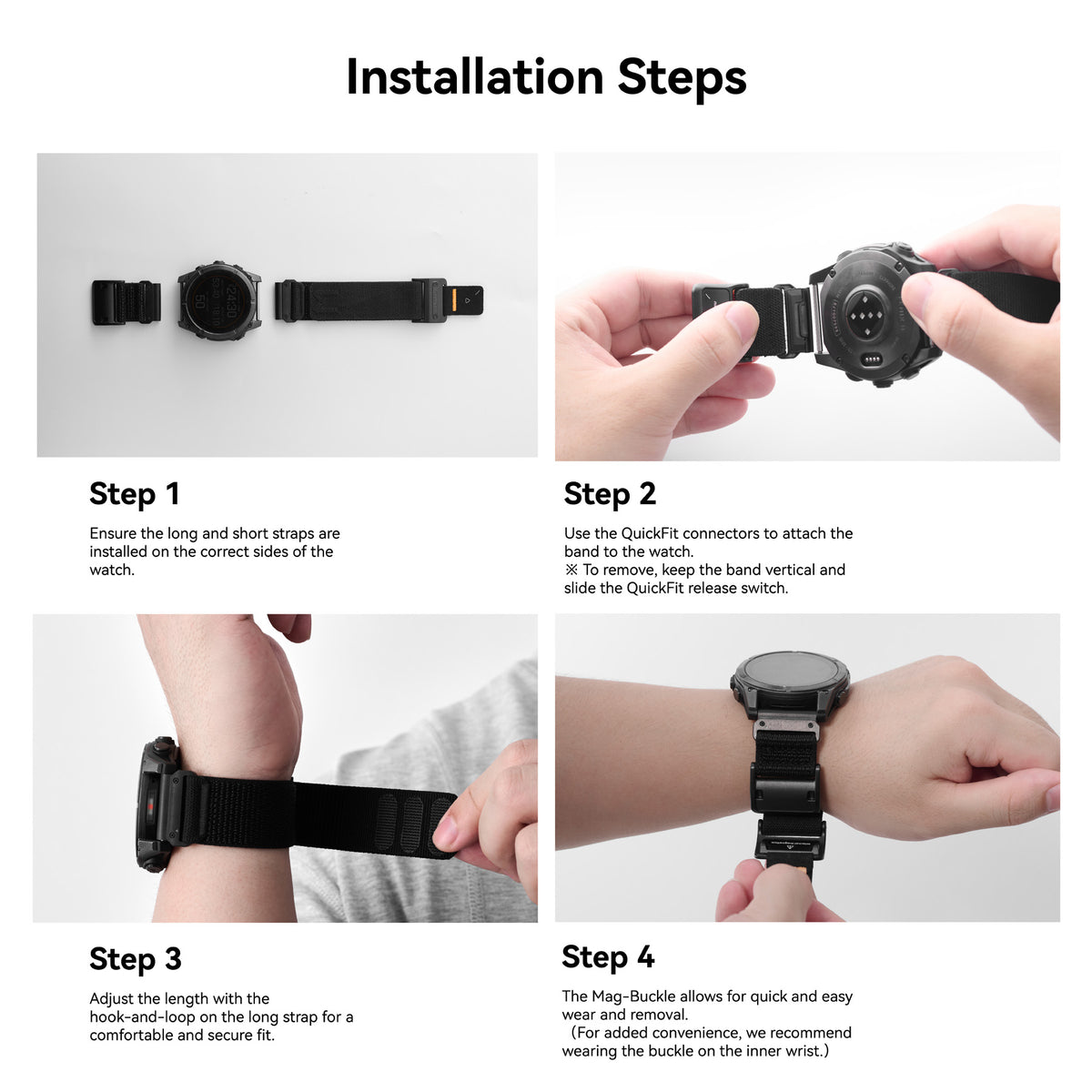 Installation Steps

Step 1

Ensure the long and short straps are installed on the correct sides of the watch.

Step 2

Use the QuickFit connectors to attach the band to the watch.
※ To remove, keep the band vertical and slide the QuickFit release switch.

Step 3

Adjust the length with the hook-and-loop on the long strap for a comfortable and secure fit.

Step 4

The Mag-Buckle allows for quick and easy wear and removal.
（For added convenience, we recommend wearing the buckle on the inner wrist.）