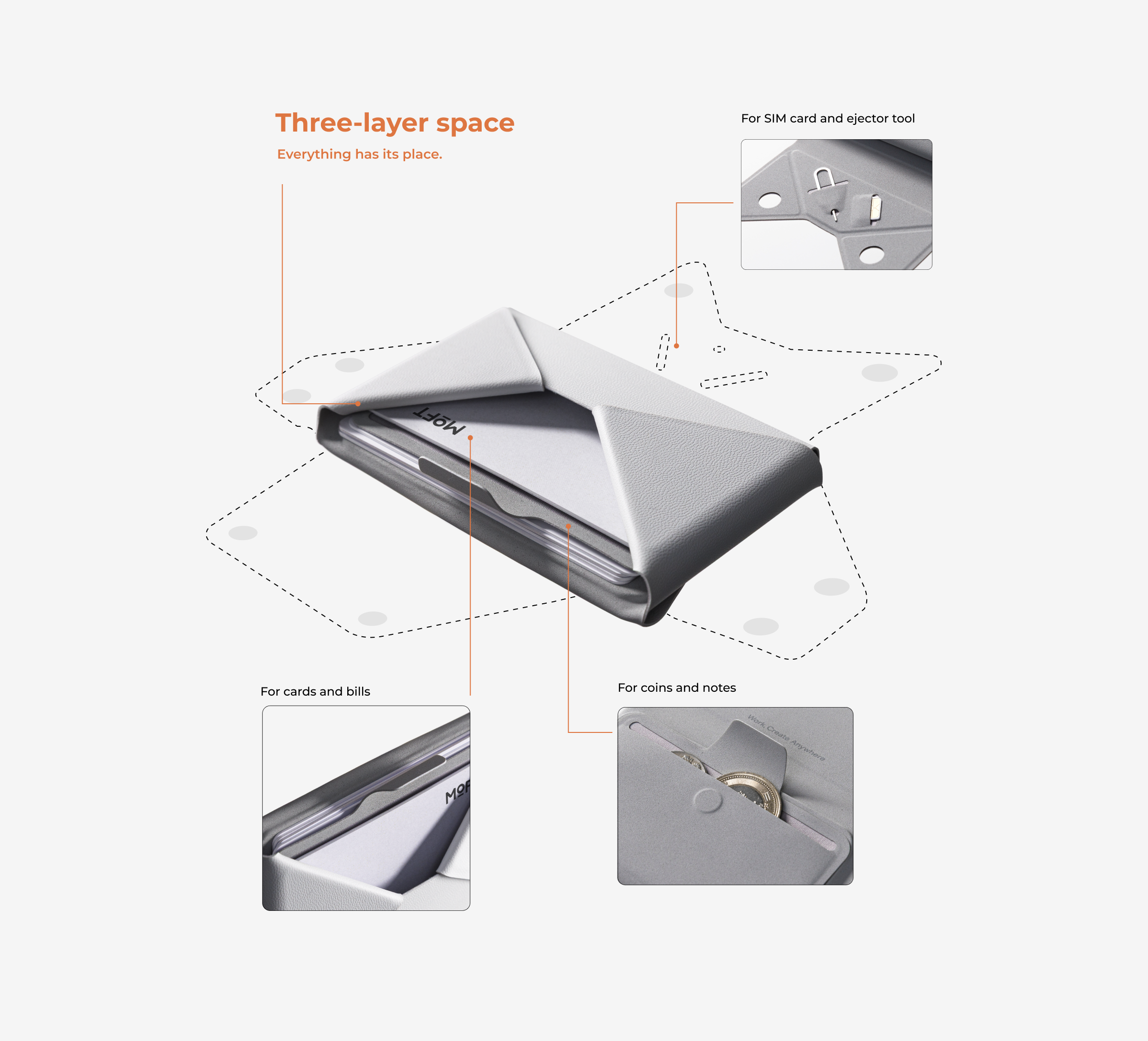 Three-layer space

Everything has its place.

For SIM card and ejector tool

MOFT

For cards and bills

MOF

For coins and notes

Work, Create Anywhere